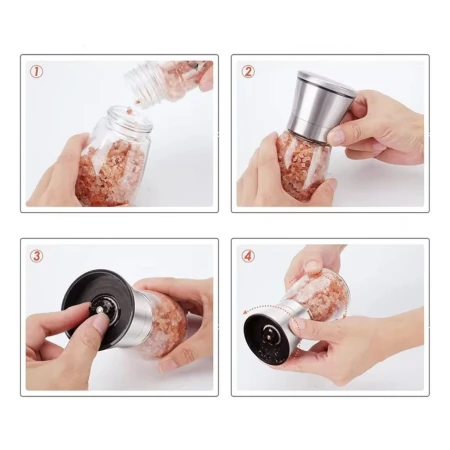 ①

②

③

④