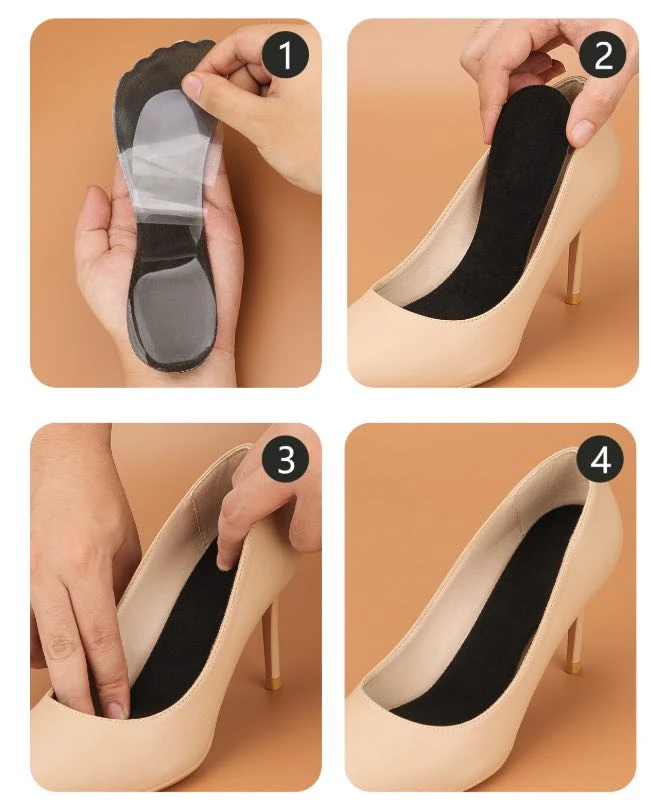 1

2

3

4