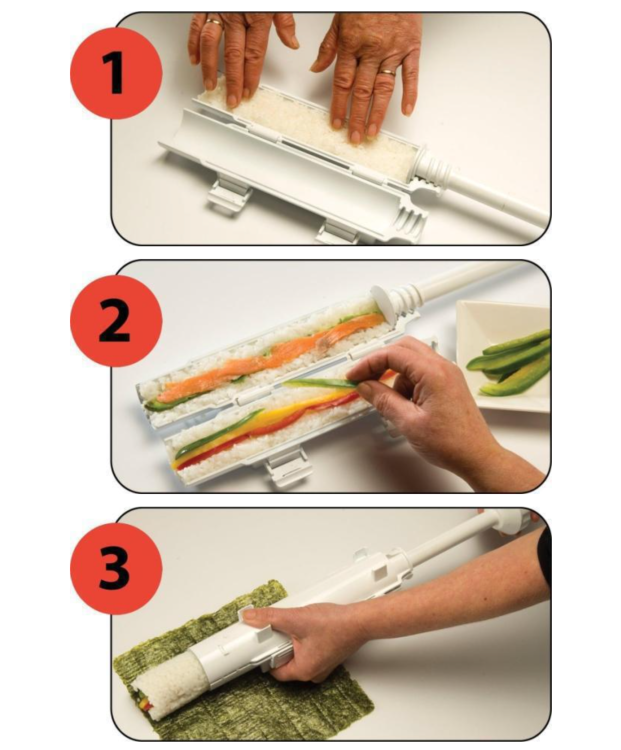 1

2

3