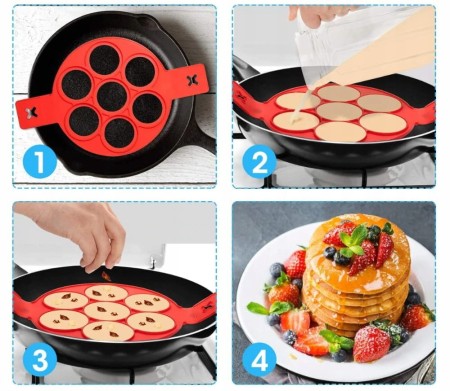 1

2

3

4